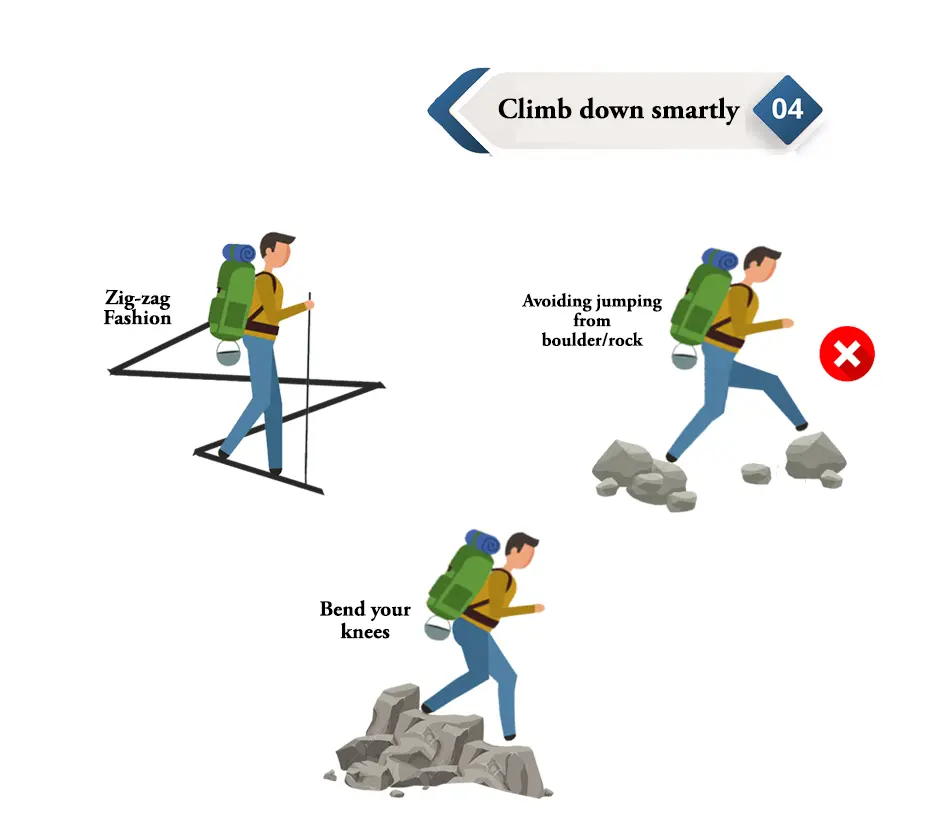 Climb down smartly 04

Zig-zag Fashion

Avoiding jumping from boulder/rock

Bend your knees